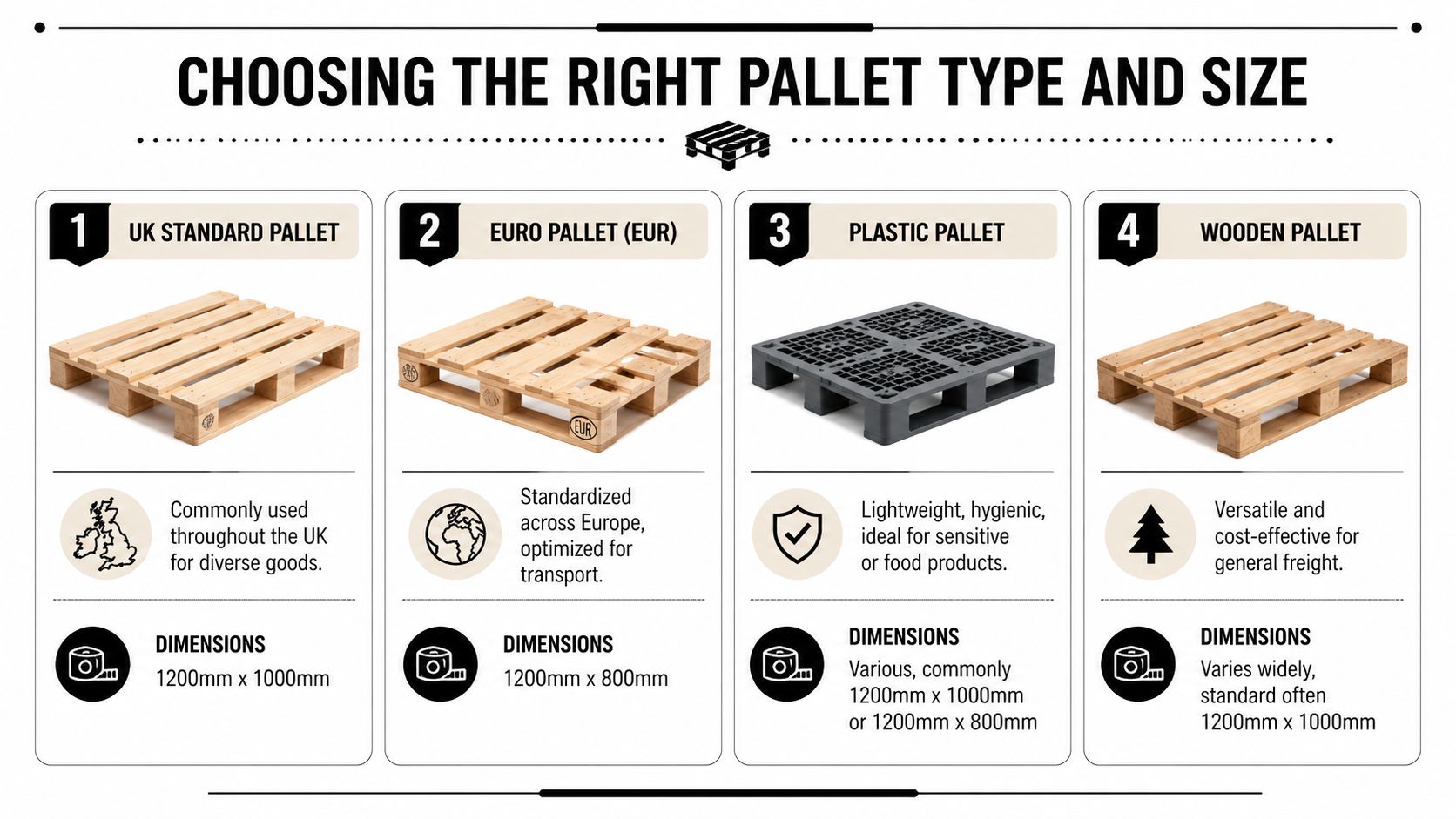 CHOOSING THE RIGHT PALLET TYPE AND SIZE

1 UK STANDARD PALLET

Commonly used throughout the UK for diverse goods.

DIMENSIONS
1200mm x 1000mm

2 EURO PALLET (EUR)

EUR

Standardized across Europe, optimized for transport.

DIMENSIONS
1200mm x 800mm

3 PLASTIC PALLET

Lightweight, hygienic, ideal for sensitive or food products.

DIMENSIONS
Various, commonly 1200mm x 1000mm or 1200mm x 800mm

4 WOODEN PALLET

Versatile and cost-effective for general freight.

DIMENSIONS
Varies widely, standard often 1200mm x 1000mm