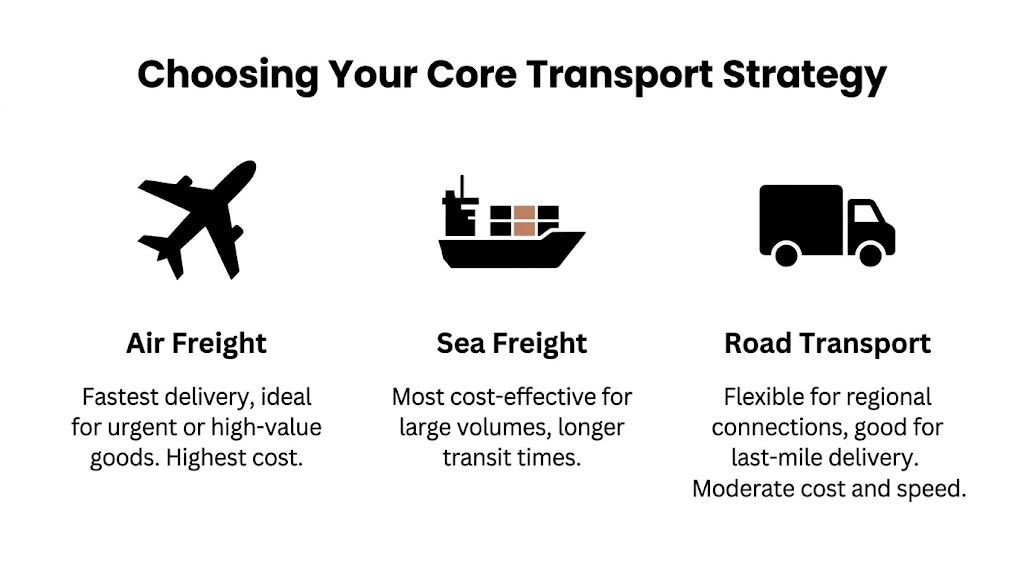 Choosing Your Core Transport Strategy

Air Freight

Fastest delivery, ideal for urgent or high-value goods. Highest cost.

Sea Freight

Most cost-effective for large volumes, longer transit times.

Road Transport

Flexible for regional connections, good for last-mile delivery. Moderate cost and speed.